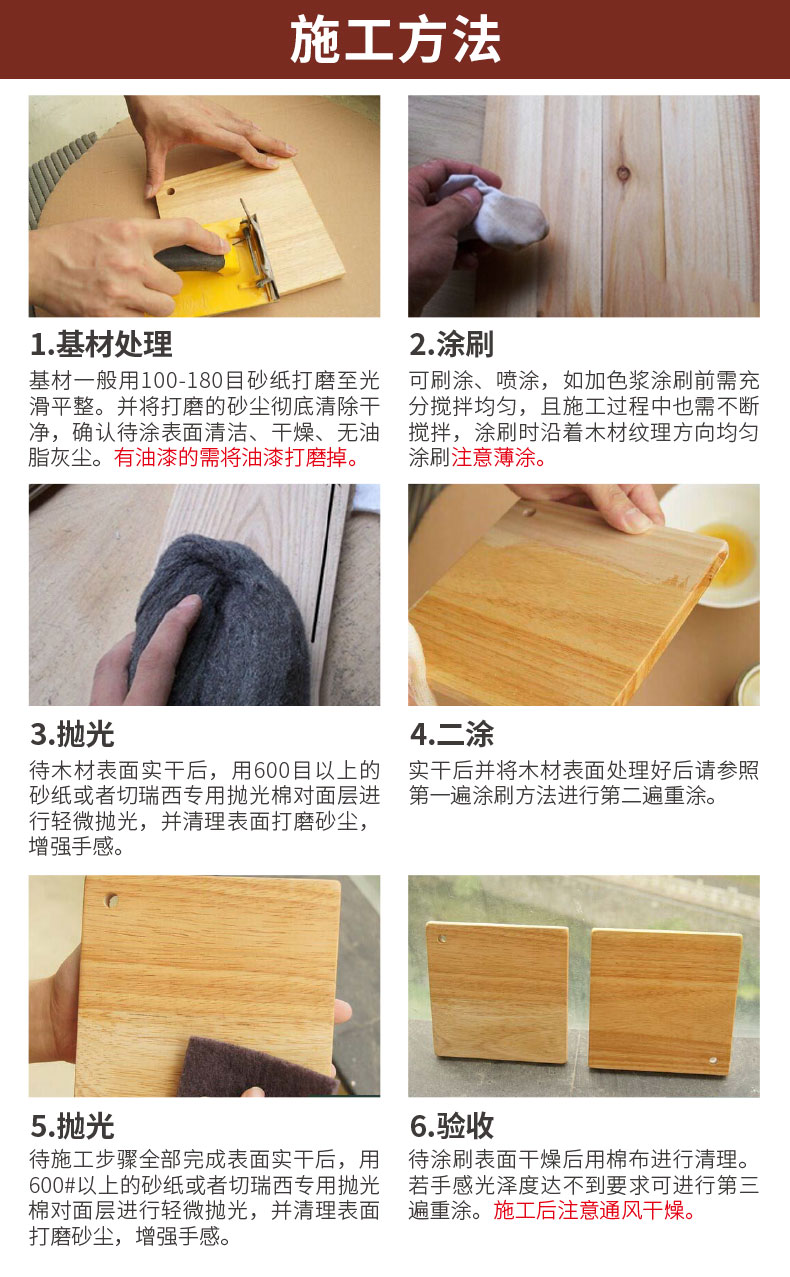 施工方法

1.基材处理
基材一般用100-180目砂纸打磨至光滑平整。并将打磨的砂尘彻底清除干净，确认待涂表面清洁、干燥、无油脂灰尘。有油漆的需将油漆打磨掉。

2.涂刷
可刷涂、喷涂，如加色浆涂刷前需充分搅拌均匀，且施工过程中也需不断搅拌，涂刷时沿着木材纹理方向均匀涂刷注意薄涂。

3.抛光
待木材表面实干后，用600目以上的砂纸或者切瑞西专用抛光棉对面层进行轻微抛光，并清理表面打磨砂尘，增强手感。

4.二涂
实干后并将木材表面处理好后请参照第一遍涂刷方法进行第二遍重涂。

5.抛光
待施工步骤全部完成表面实干后，用600#以上的砂纸或者切瑞西专用抛光棉对面层进行轻微抛光，并清理表面打磨砂尘，增强手感。

6.验收
待涂刷表面干燥后用棉布进行清理。若手感光泽度达不到要求可进行第三遍重涂。施工后注意通风干燥。